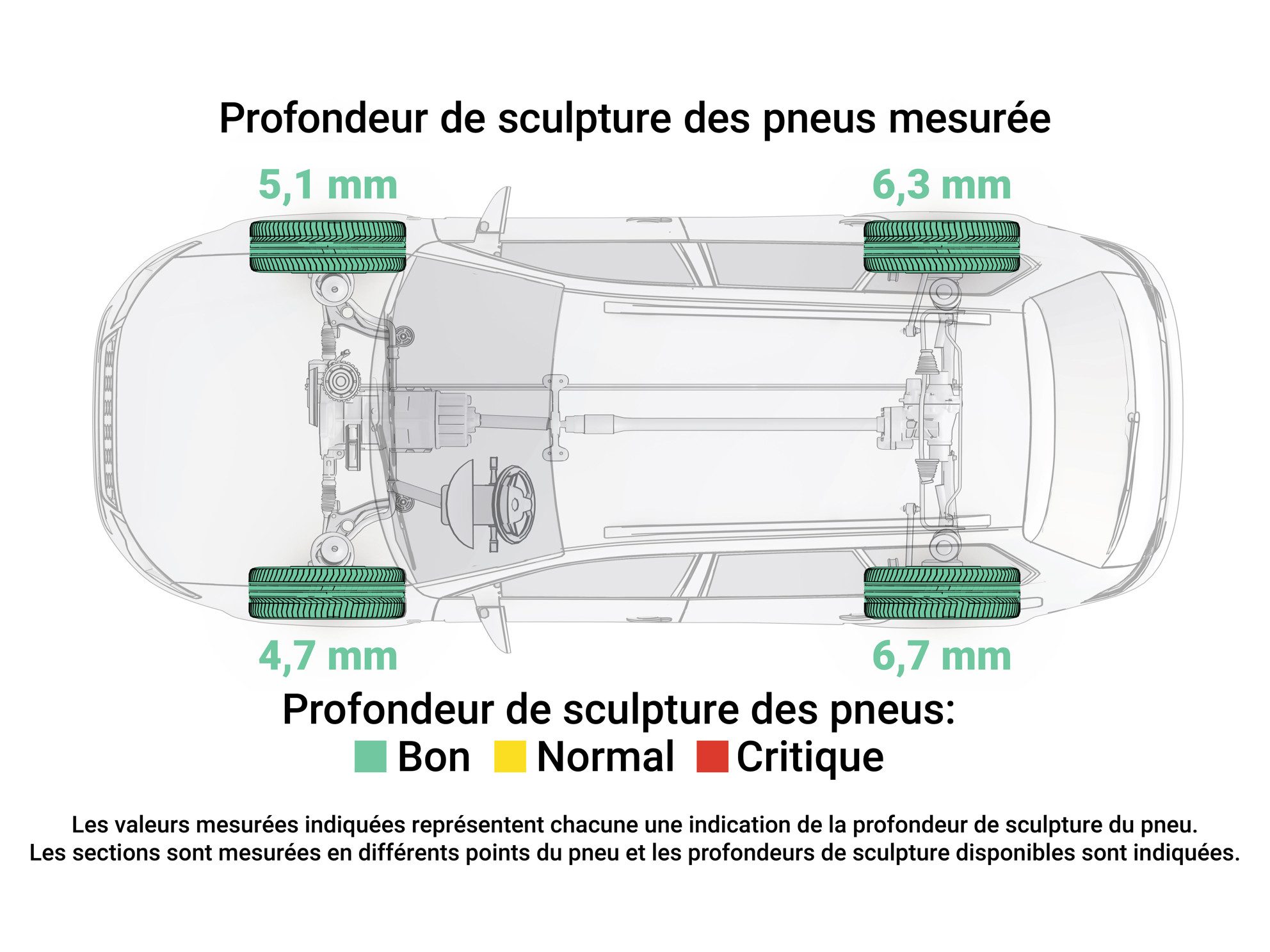 Profondeur de sculpture des pneus mesurée

5,1 mm

6,3 mm

4,7 mm

6,7 mm

Profondeur de sculpture des pneus:
Bon Normal Critique

Les valeurs mesurées indiquées représentent chacune une indication de la profondeur de sculpture du pneu. Les sections sont mesurées en différents points du pneu et les profondeurs de sculpture disponibles sont indiquées.