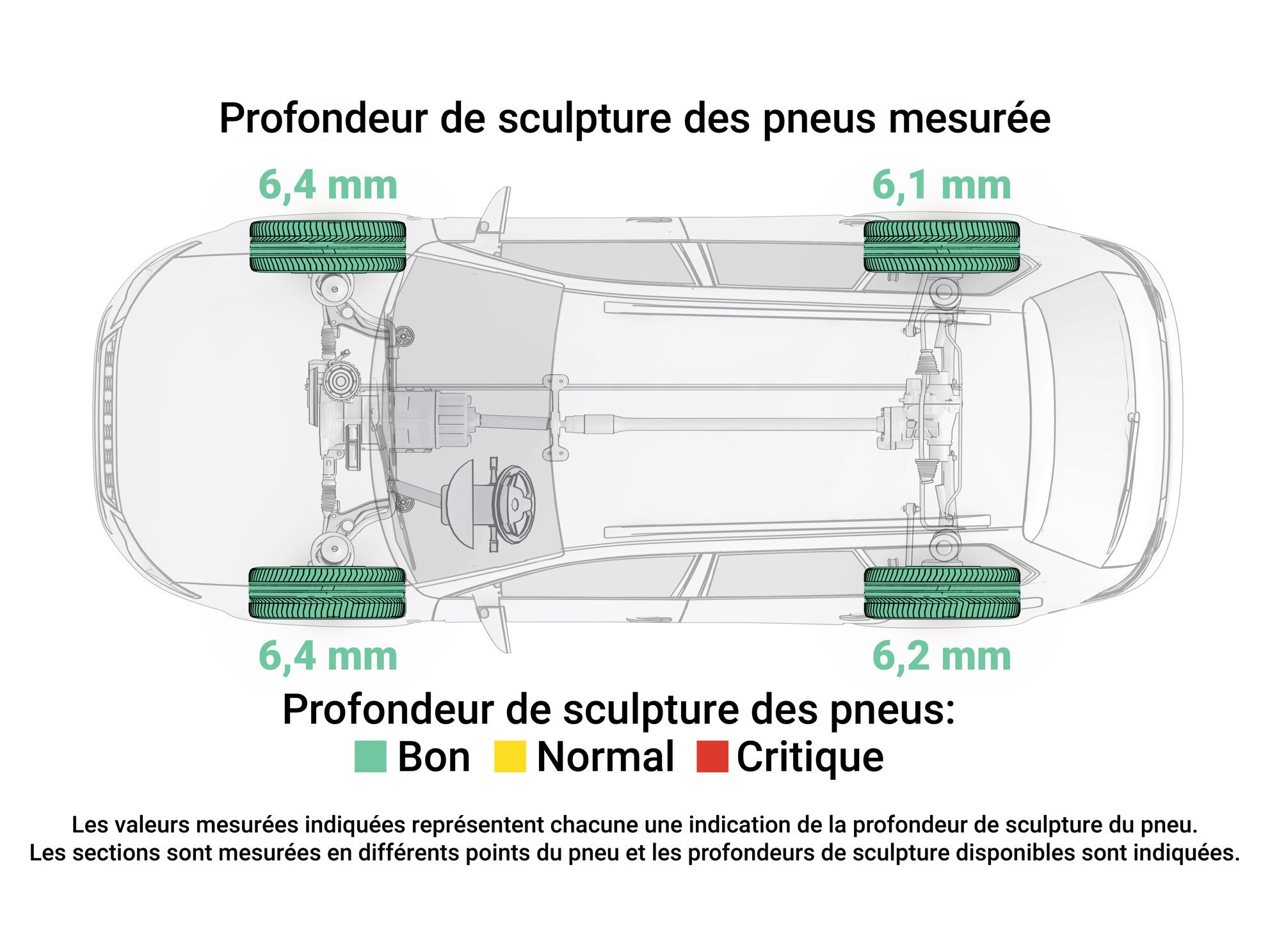 Profondeur de sculpture des pneus mesurée

6,4 mm

6,1 mm

6,4 mm

6,2 mm

Profondeur de sculpture des pneus:

Bon Normal Critique

Les valeurs mesurées indiquées représentent chacune une indication de la profondeur de sculpture du pneu. Les sections sont mesurées en différents points du pneu et les profondeurs de sculpture disponibles sont indiquées.